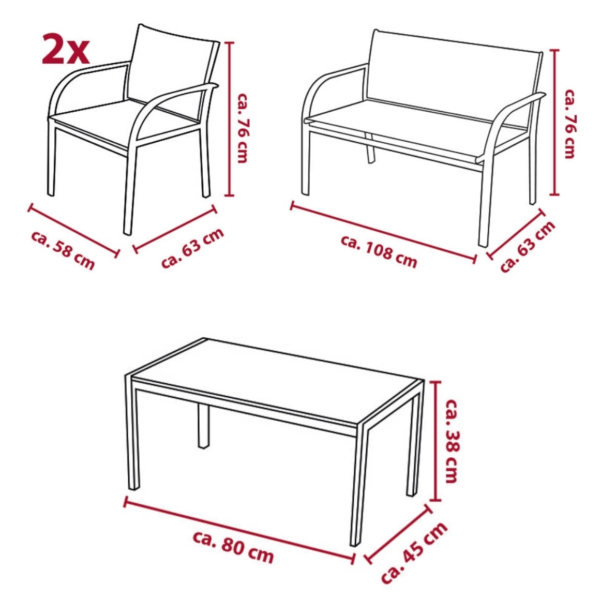 2x

ca. 76 cm

ca. 58 cm

ca. 63 cm

ca. 76 cm

ca. 108 cm

ca. 63 cm

ca. 38 cm

ca. 80 cm

ca. 45 cm